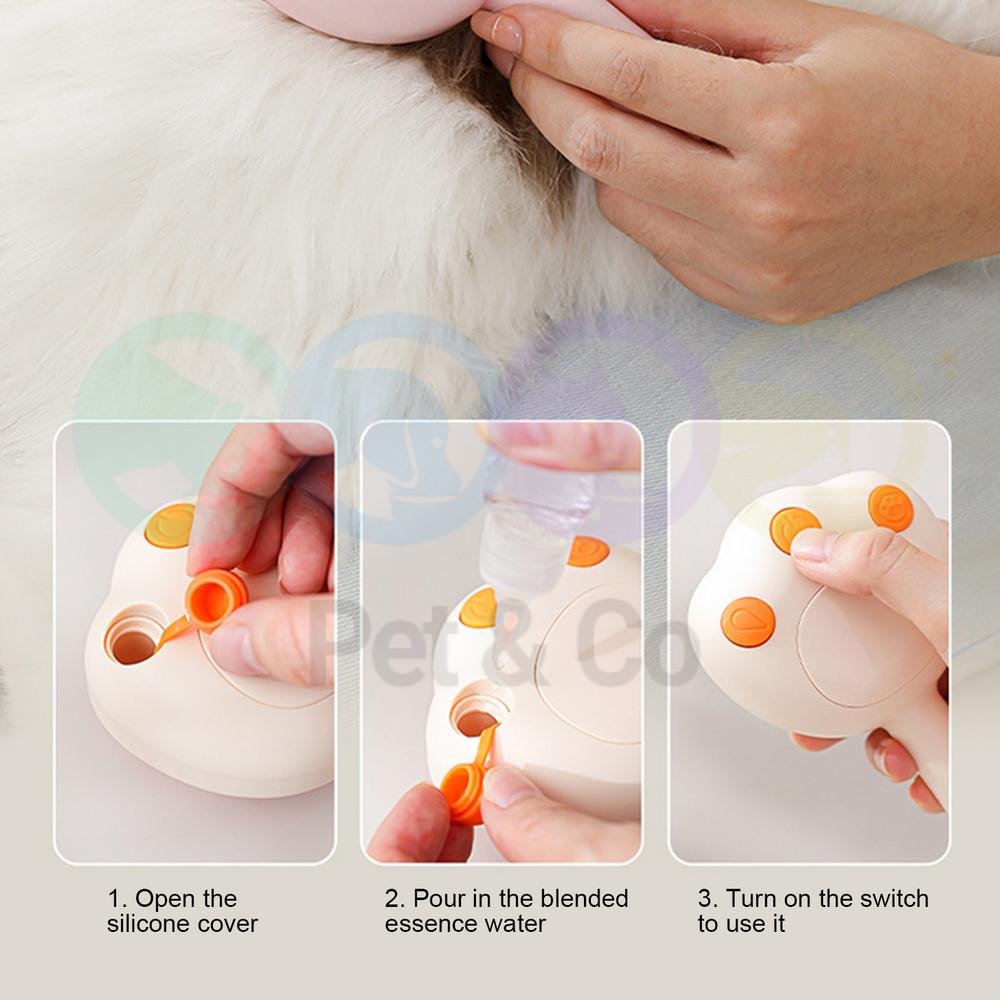 Pet & Co

1. Open the silicone cover

2. Pour in the blended essence water

3. Turn on the switch to use it