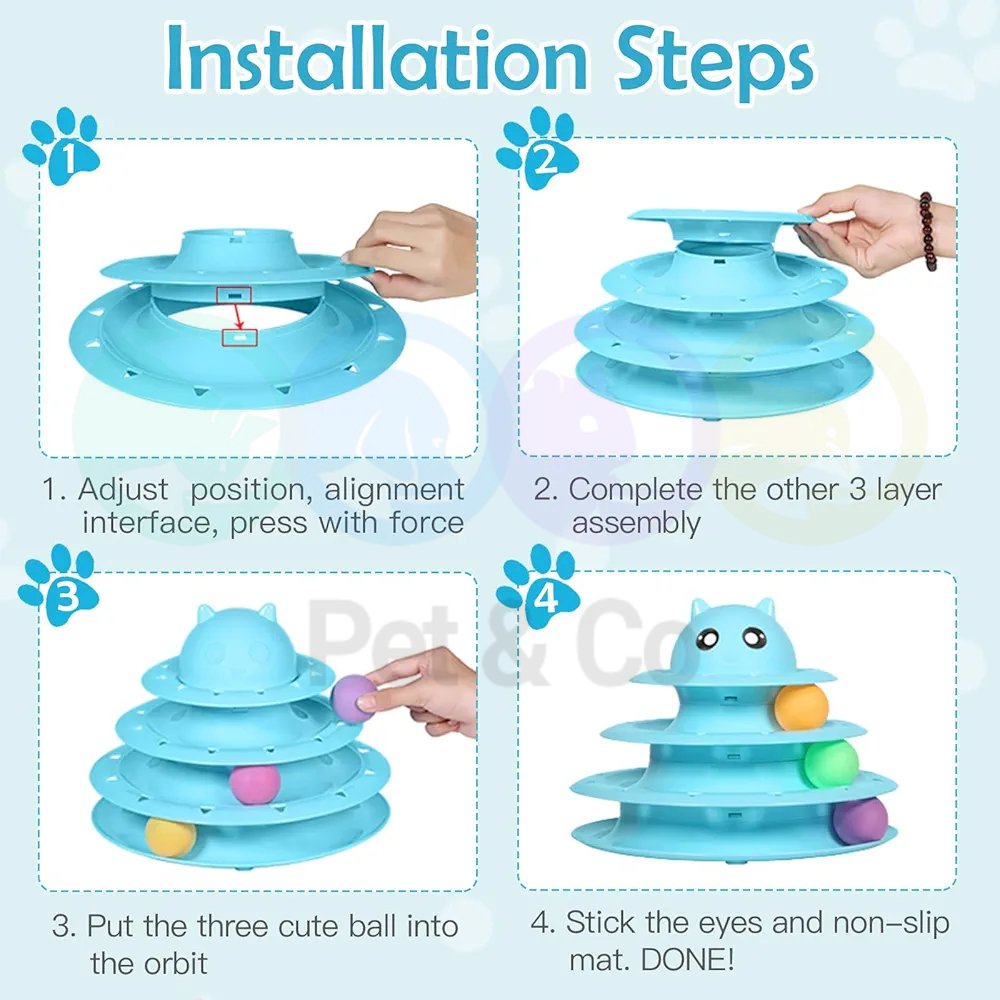 Installation Steps

1

2

1. Adjust position, alignment interface, press with force

2. Complete the other 3 layer assembly

3

4

Pet & Co

3. Put the three cute ball into the orbit

4. Stick the eyes and non-slip mat. DONE!