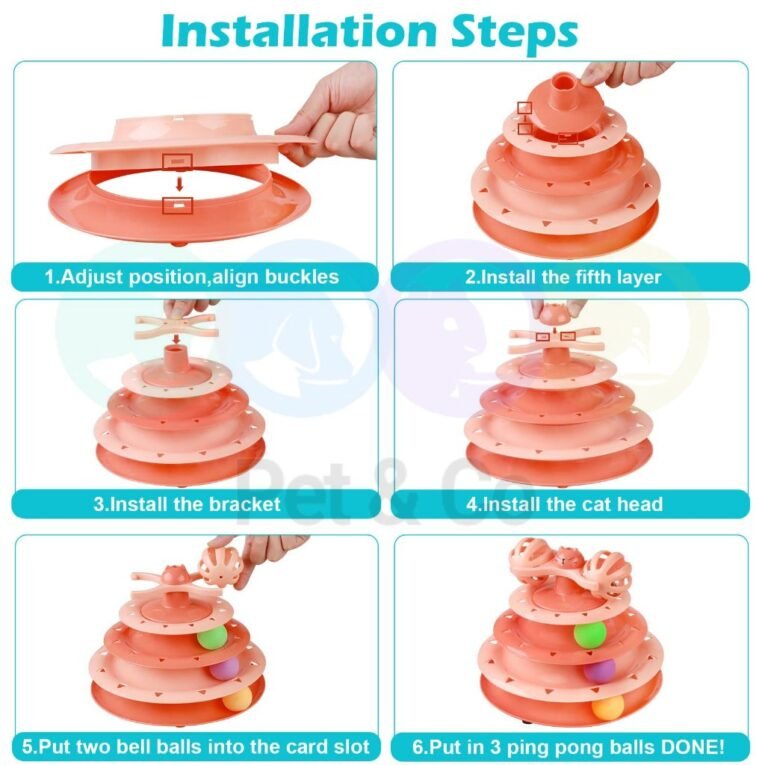 Installation Steps

1.Adjust position,align buckles

2.Install the fifth layer

3.Install the bracket

4.Install the cat head

Pet & Co

5.Put two bell balls into the card slot

6.Put in 3 ping pong balls DONE!