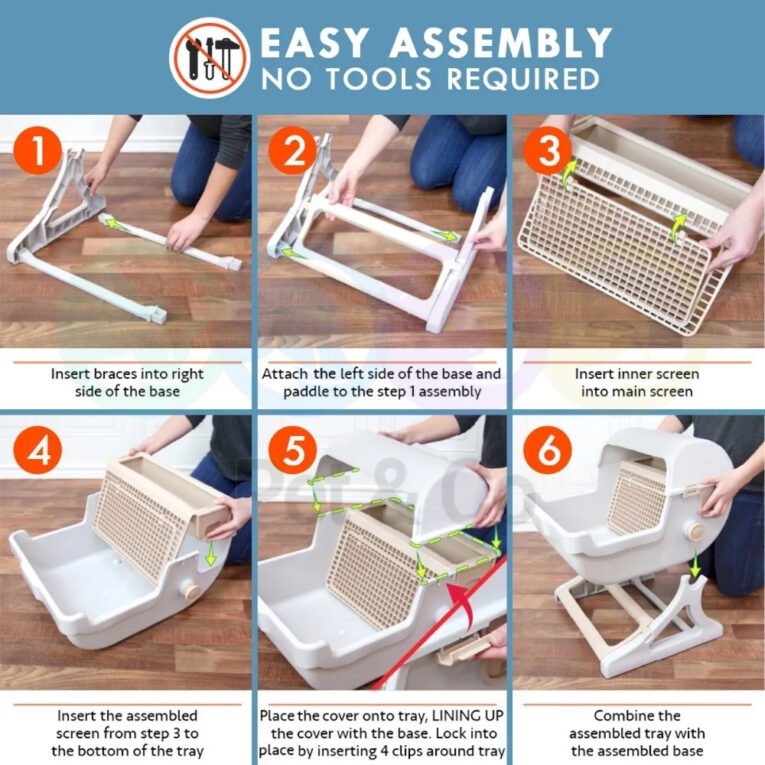 EASY ASSEMBLY
NO TOOLS REQUIRED

1
Insert braces into right side of the base

2
Attach the left side of the base and paddle to the step 1 assembly

3
Insert inner screen into main screen

4
Insert the assembled screen from step 3 to the bottom of the tray

5
Place the cover onto tray, LINING UP the cover with the base. Lock into place by inserting 4 clips around tray

6
Combine the assembled tray with the assembled base