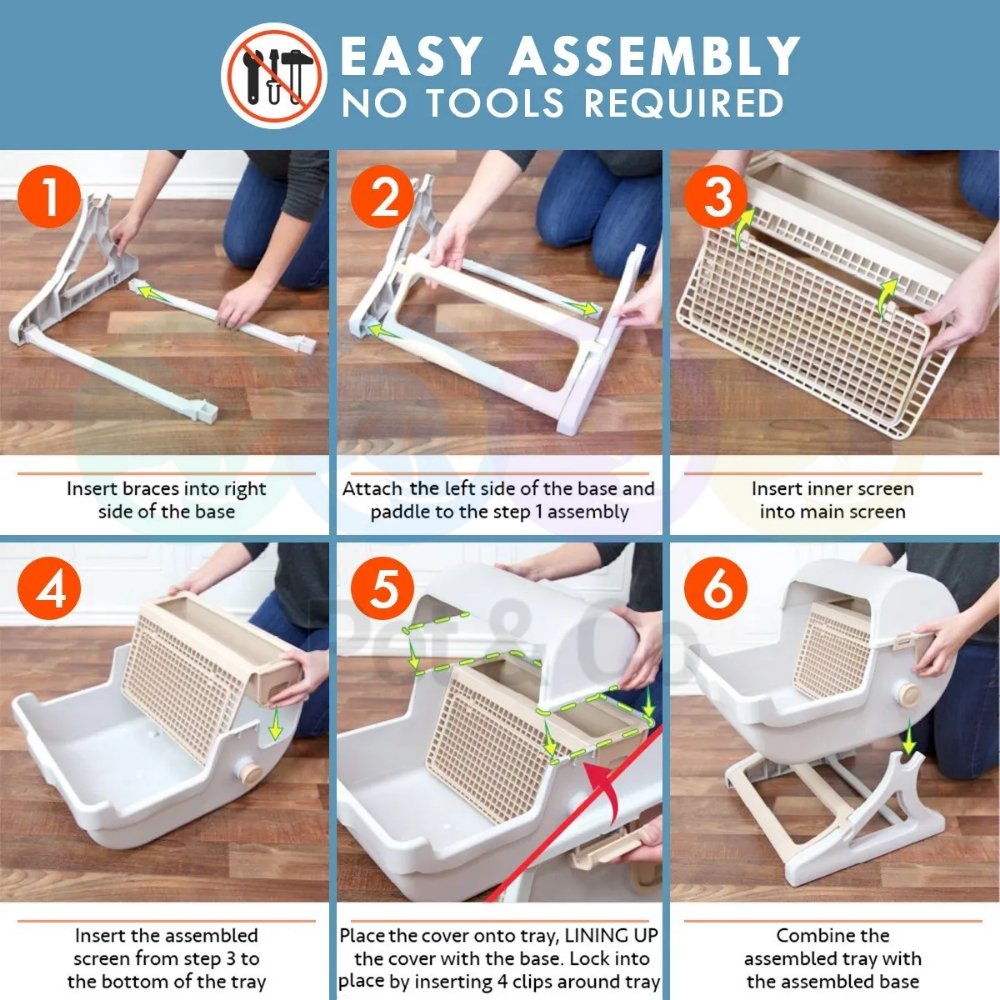 EASY ASSEMBLY
NO TOOLS REQUIRED

1

Insert braces into right side of the base

2

Attach the left side of the base and paddle to the step 1 assembly

3

Insert inner screen into main screen

4

Insert the assembled screen from step 3 to the bottom of the tray

5

Place the cover onto tray, LINING UP the cover with the base. Lock into place by inserting 4 clips around tray

6

Combine the assembled tray with the assembled base