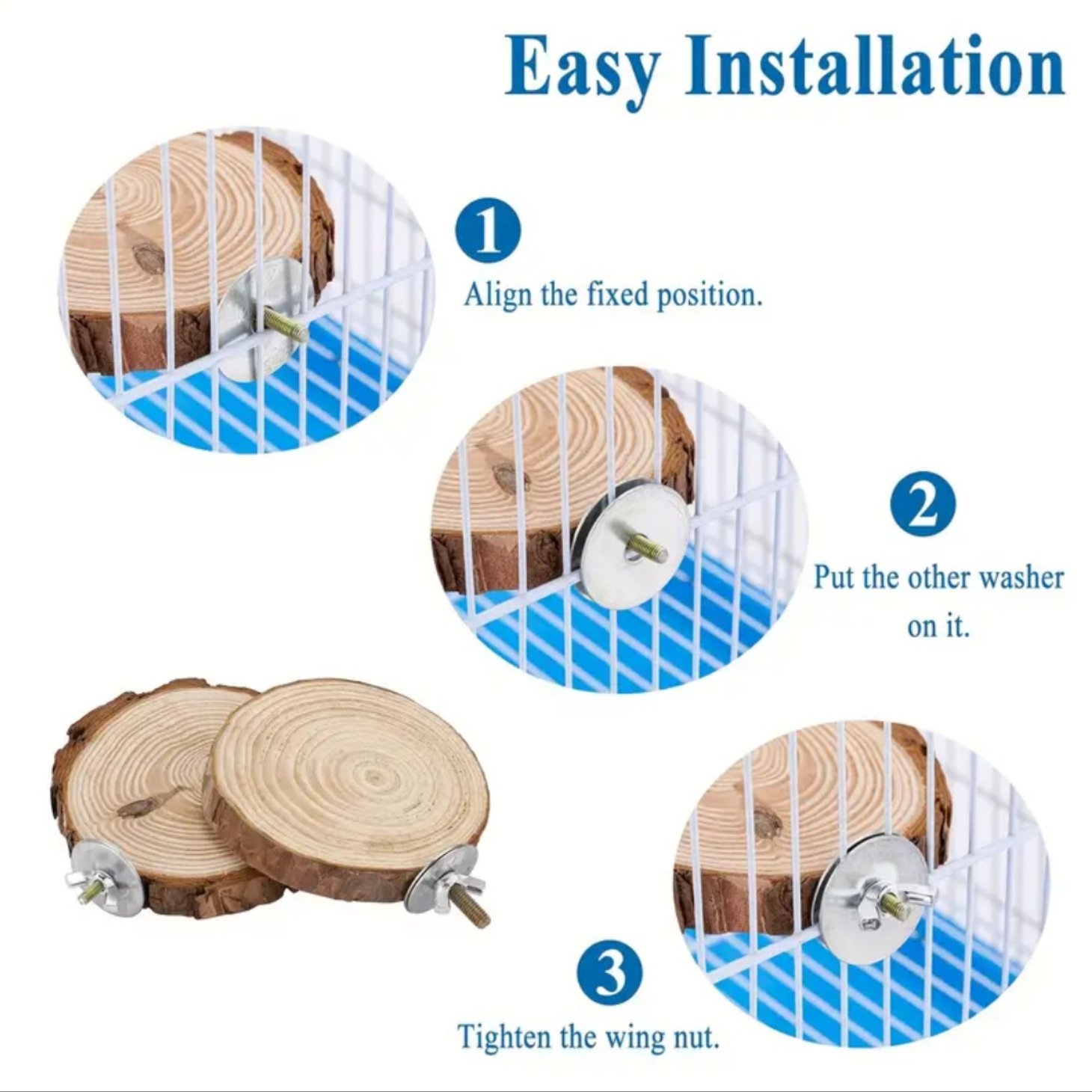 Easy Installation

1
Align the fixed position.

2
Put the other washer on it.

3
Tighten the wing nut.